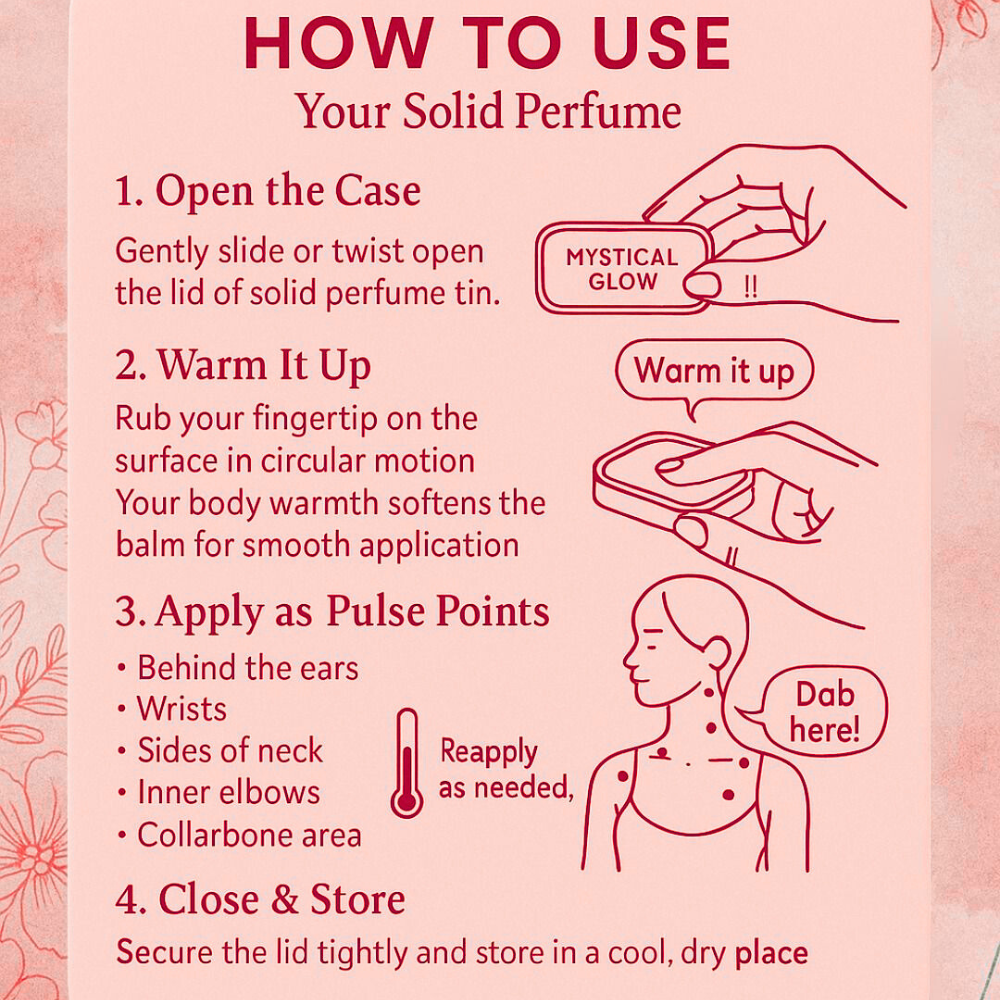 HOW TO USE
Your Solid Perfume

1. Open the Case
Gently slide or twist open the lid of solid perfume tin.

MYSTICAL GLOW

!!

2. Warm It Up
Rub your fingertip on the surface in circular motion
Your body warmth softens the balm for smooth application

Warm it up

3. Apply as Pulse Points
• Behind the ears
• Wrists
• Sides of neck
• Inner elbows
• Collarbone area

Reapply as needed,

Dab here!

4. Close & Store
Secure the lid tightly and store in a cool, dry place